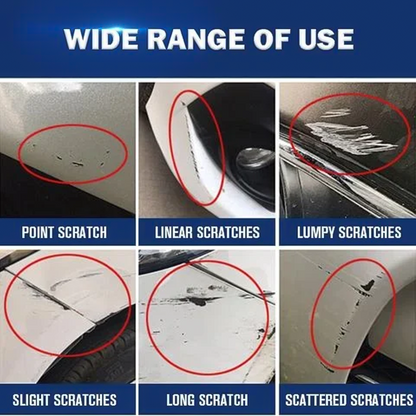 WIDE RANGE OF USE

POINT SCRATCH

LINEAR SCRATCHES

LUMPY SCRATCHES

SLIGHT SCRATCHES

LONG SCRATCH

SCATTERED SCRATCHES