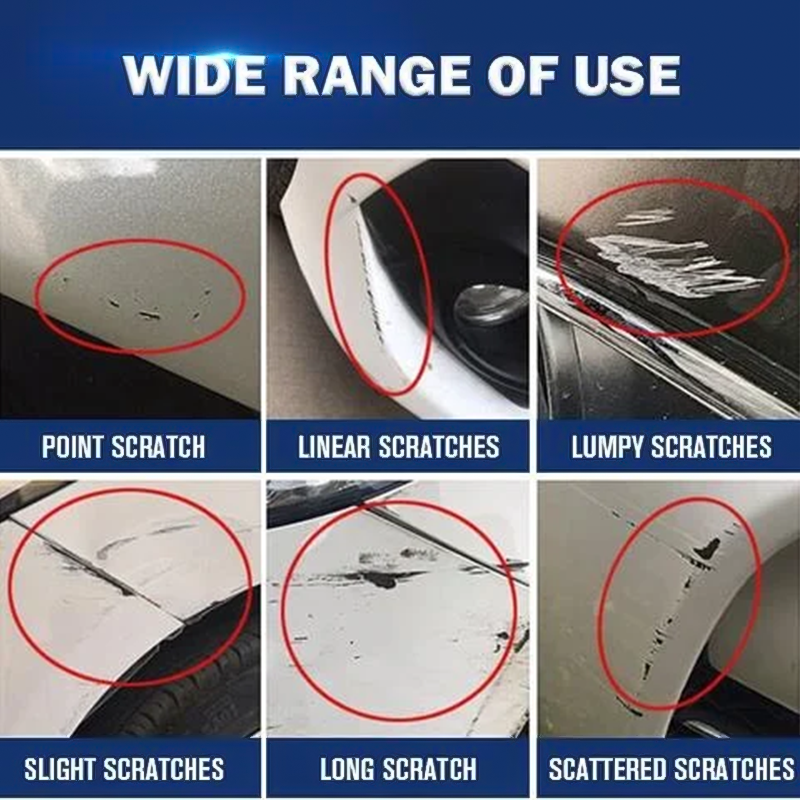 WIDE RANGE OF USE

POINT SCRATCH

LINEAR SCRATCHES

LUMPY SCRATCHES

SLIGHT SCRATCHES

LONG SCRATCH

SCATTERED SCRATCHES